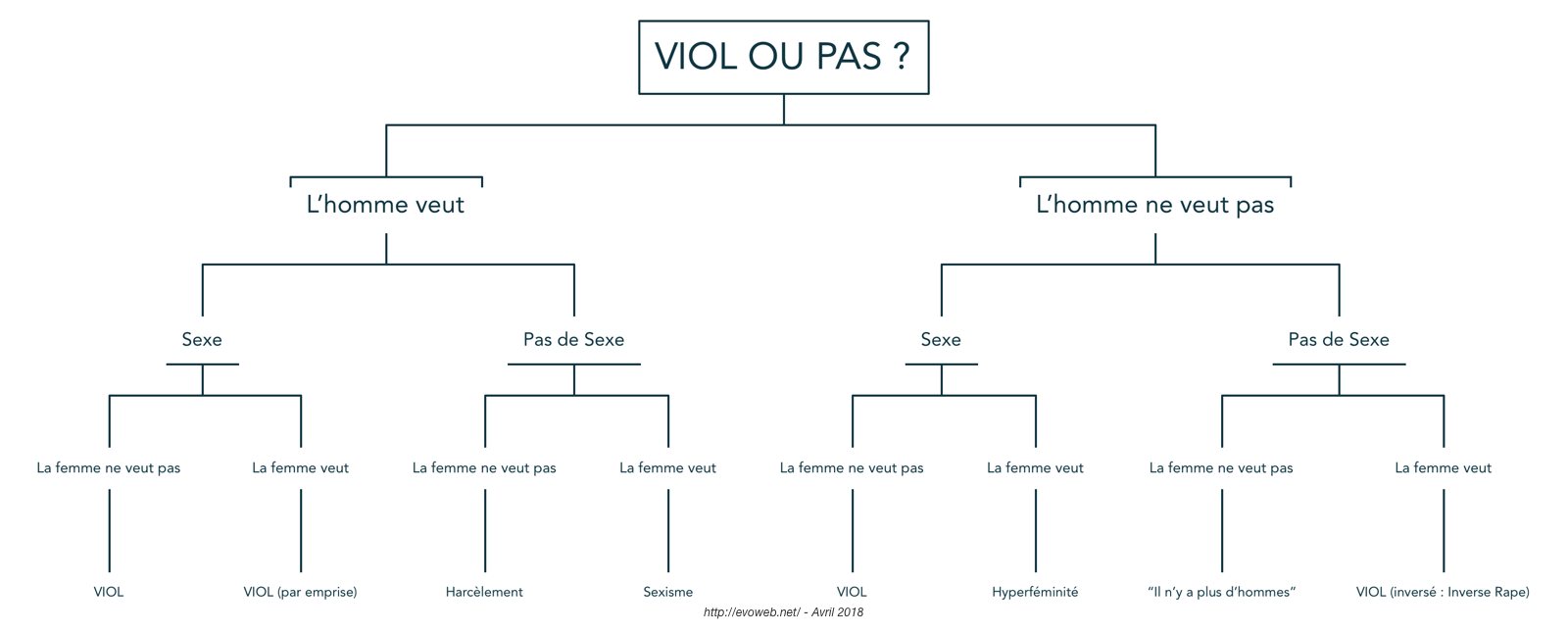 VIOL OU PAS ?

L'homme veut

L'homme ne veut pas

Sexe

Pas de Sexe

Sexe

Pas de Sexe

La femme ne veut pas

La femme veut

La femme ne veut pas

La femme veut

La femme ne veut pas

La femme veut

La femme ne veut pas

La femme veut

VIOL

VIOL (par emprise)

Harcèlement

Sexisme

VIOL

Hyperféminité

"Il n'y a plus d'hommes"

VIOL (inversé : Inverse Rape)

http://evoweb.net/ - Avril 2018